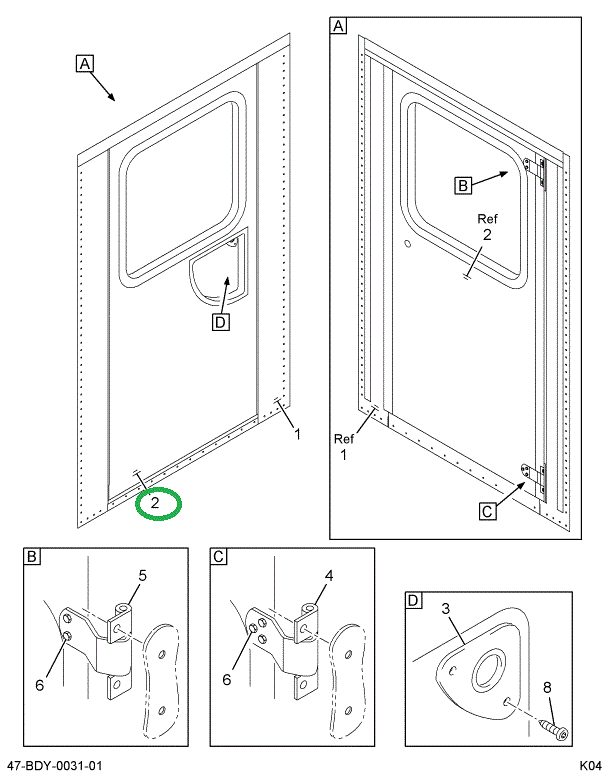 A

D

1

2

A

B

Ref
2

Ref
1

C

B

5

6

C

4

6

D

3

8

47-BDY-0031-01

K04