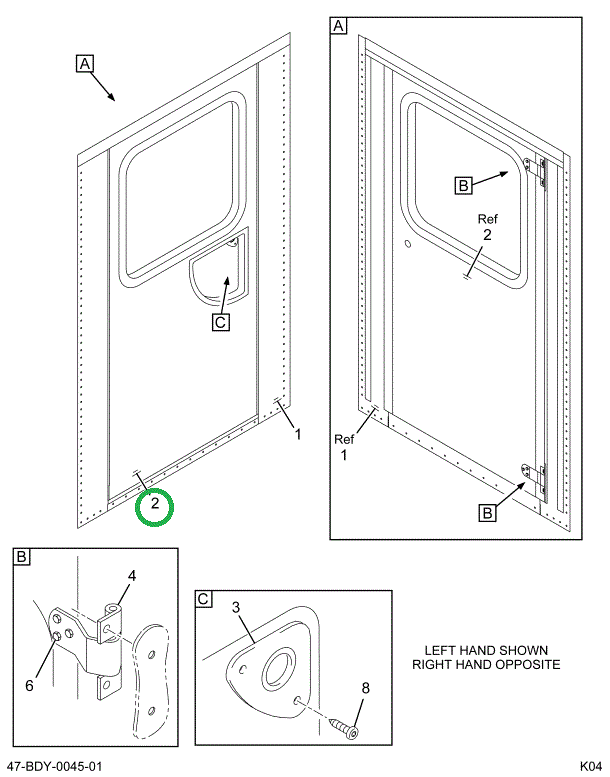 A

C

1

2

A

B

Ref
2

Ref
1

B

B

4

6

C

3

8

LEFT HAND SHOWN
RIGHT HAND OPPOSITE

47-BDY-0045-01

K04