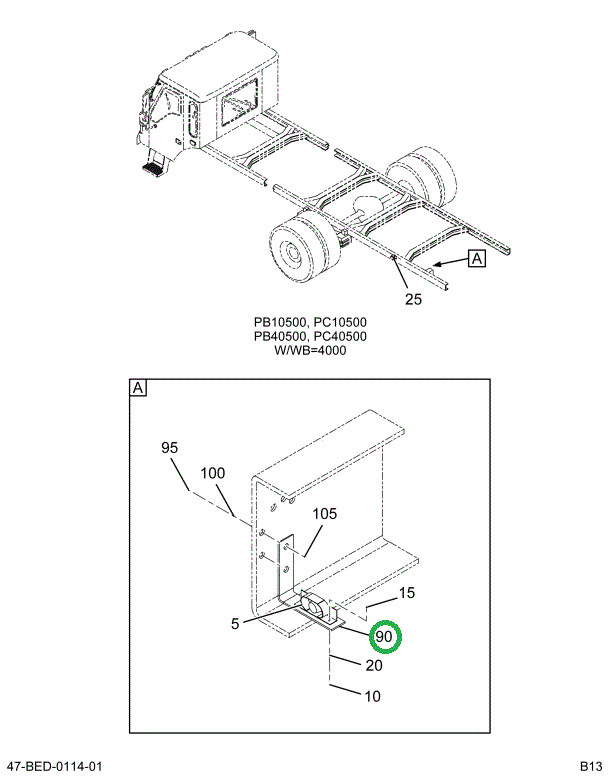 A

25

PB10500, PC10500
PB40500, PC40500
W/WB=4000

A

95

100

105

15

5

90

20

10

47-BED-0114-01

B13