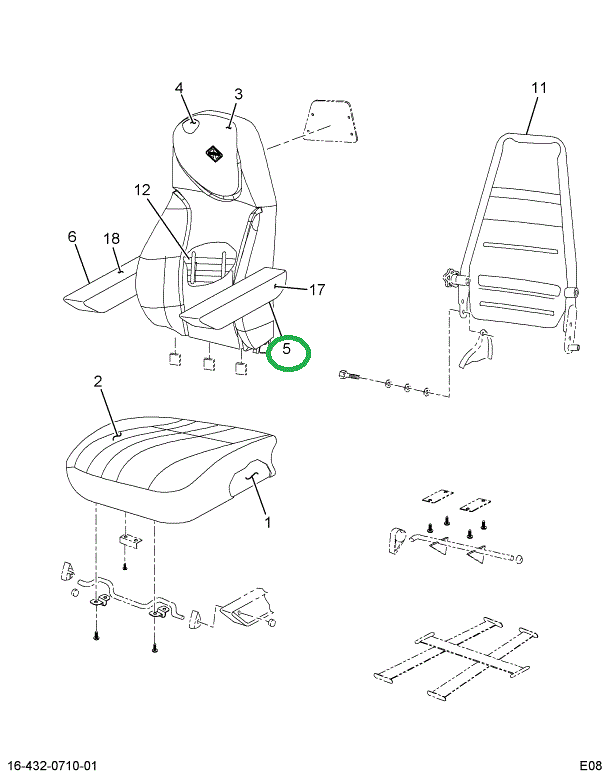 4
3
11
12
6
18
17
5
2
1

16-432-0710-01
E08