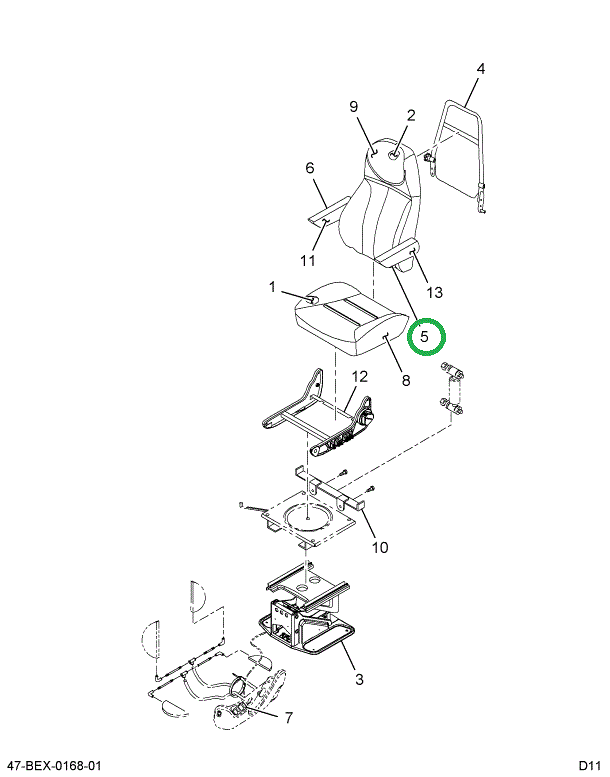 4
9
2
6
11
13
1
5
8
12
10
3
7

47-BEX-0168-01

D11