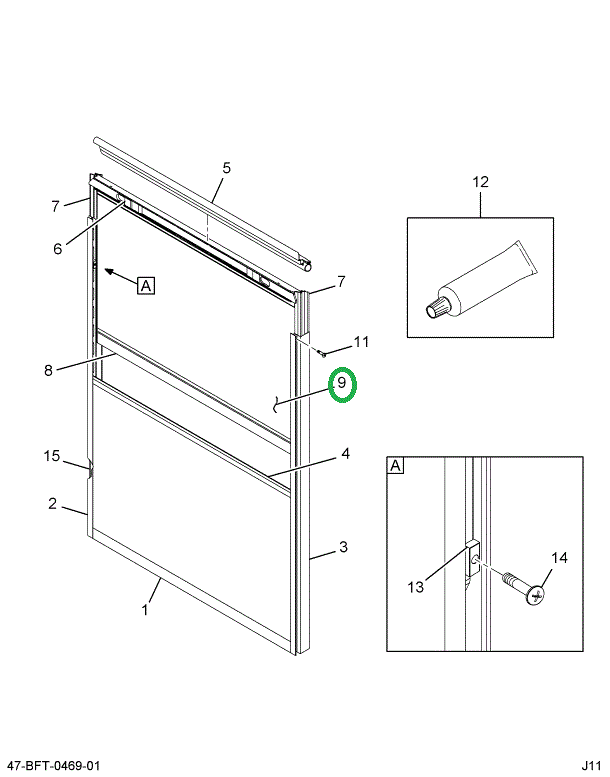 5
12
7
6
A
7
11
8
9
15
4
A
2
3
14
13
1
47-BFT-0469-01
J11