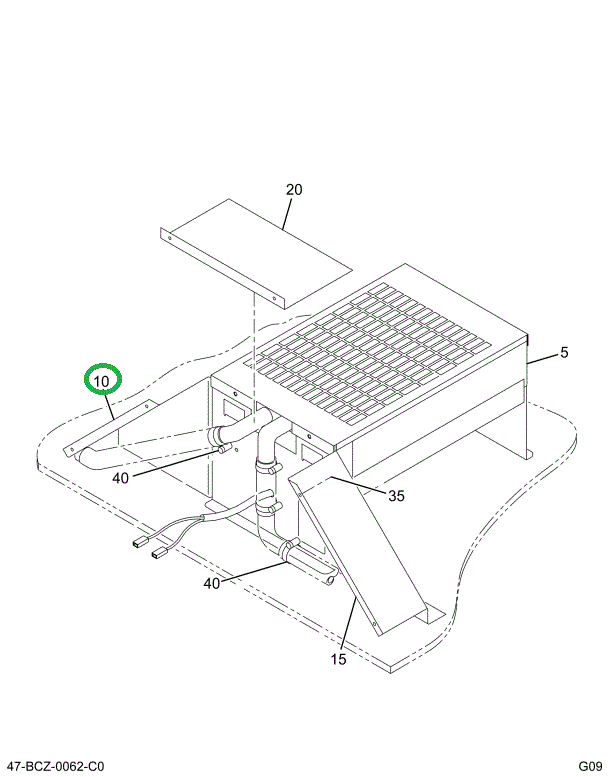 20

5

10

40

35

40

15

47-BCZ-0062-C0

G09