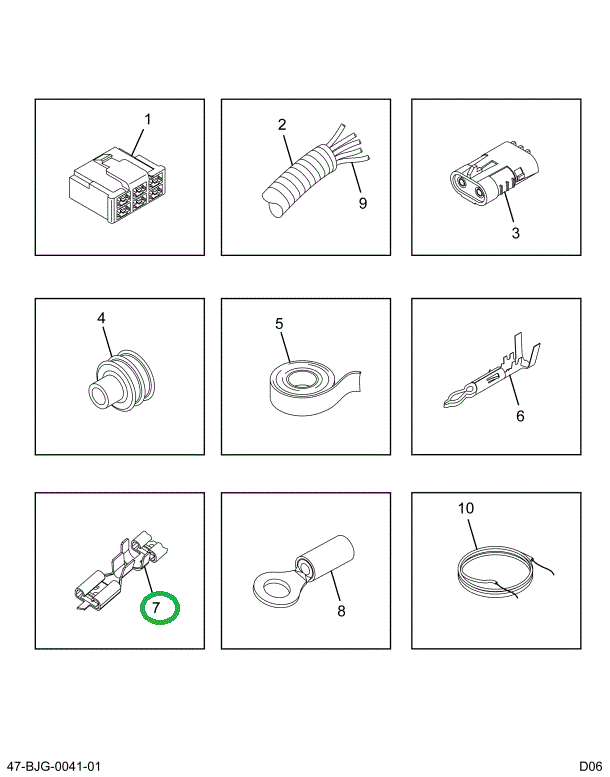 1

2

9

3

4

5

6

7

8

10

47-BJG-0041-01

D06