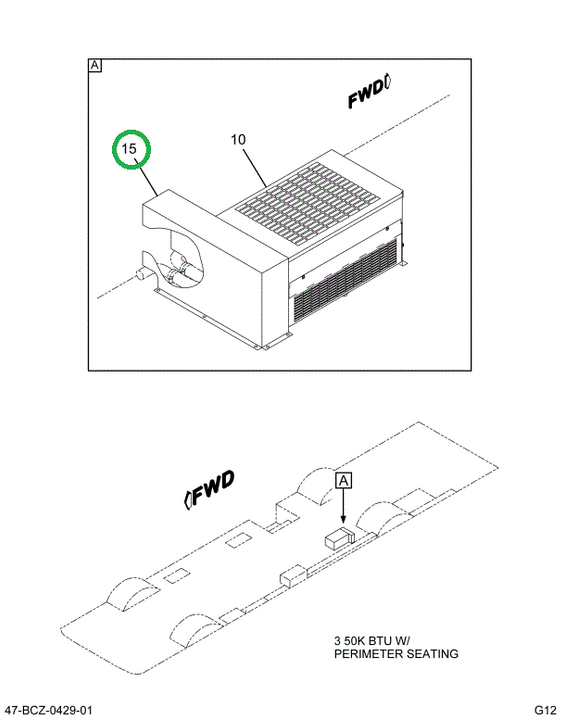 A

FWD

15

10

FWD

A

3 50K BTU W/
PERIMETER SEATING

47-BCZ-0429-01

G12