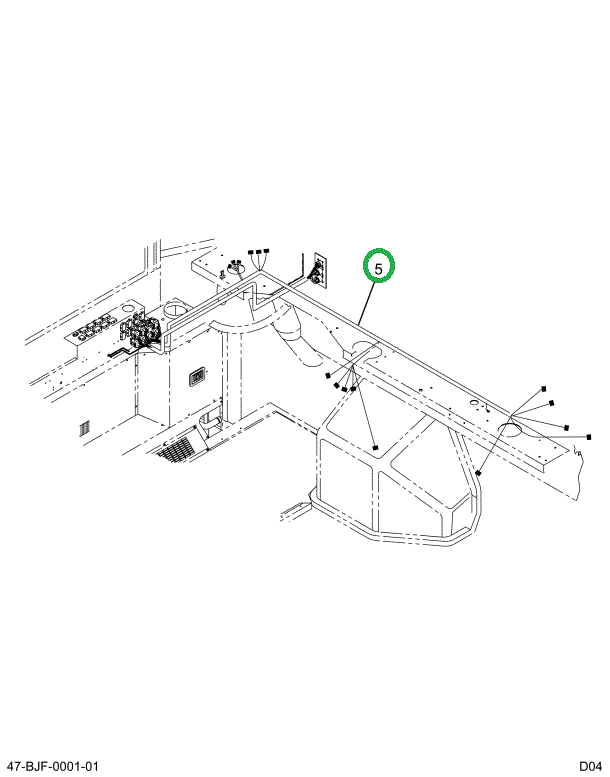 5

47-BJF-0001-01

D04