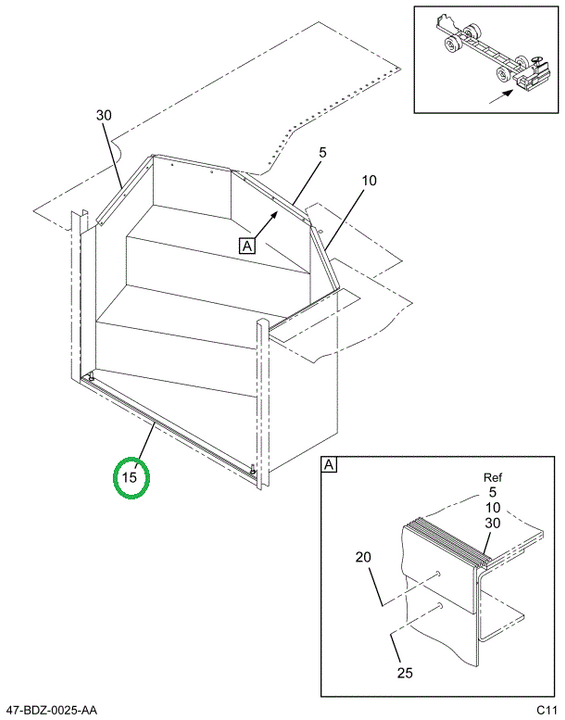 30
5
10
A
15
A
Ref
5
10
30
20
25
47-BDZ-0025-AA
C11