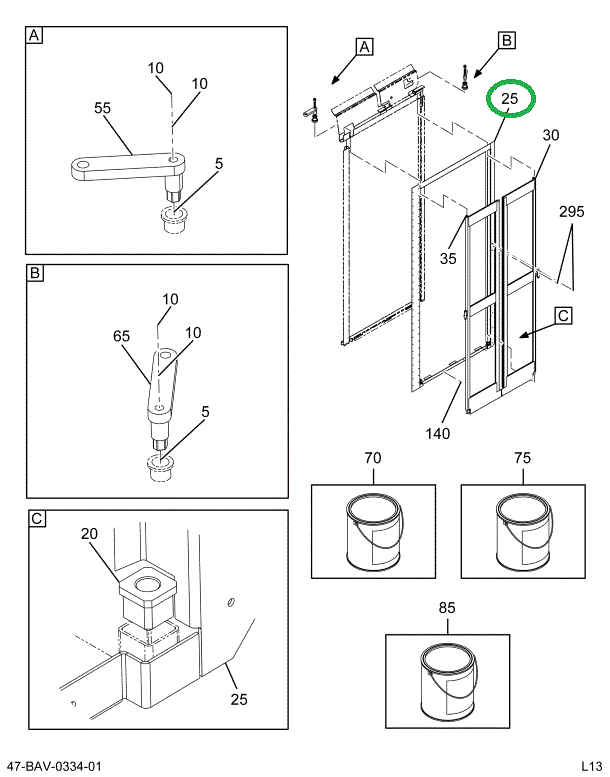 A

10

10

55

5

B

10

65

10

5

C

20

25

A

B

25

30

295

35

C

140

70

75

85

47-BAV-0334-01

L13