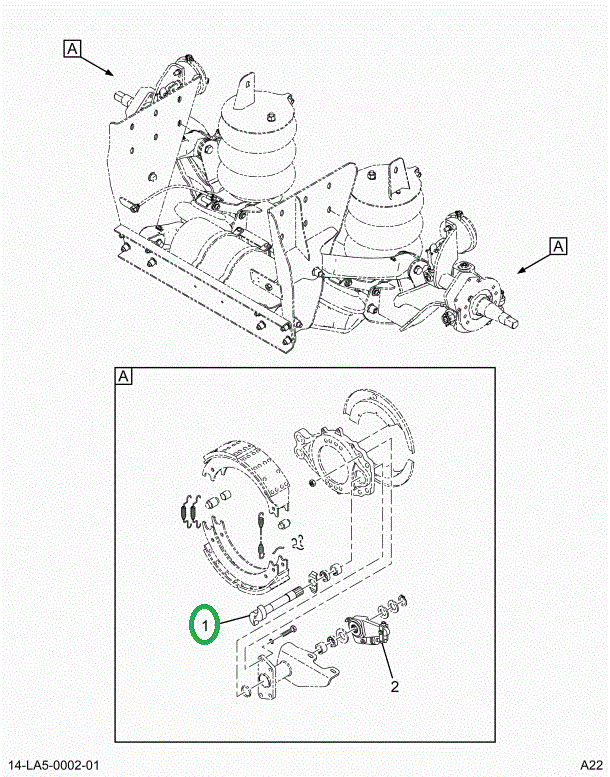 A

A

A

1

2

14-LA5-0002-01

A22