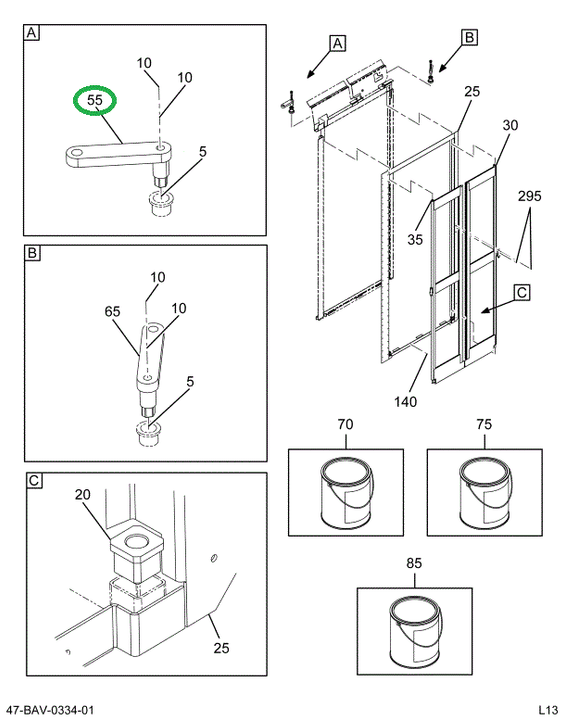 A
10
10
55
5

B
10
65
10
5

C
20
25

A
B
25
30
295
35
C
140

70
75
85

47-BAV-0334-01
L13