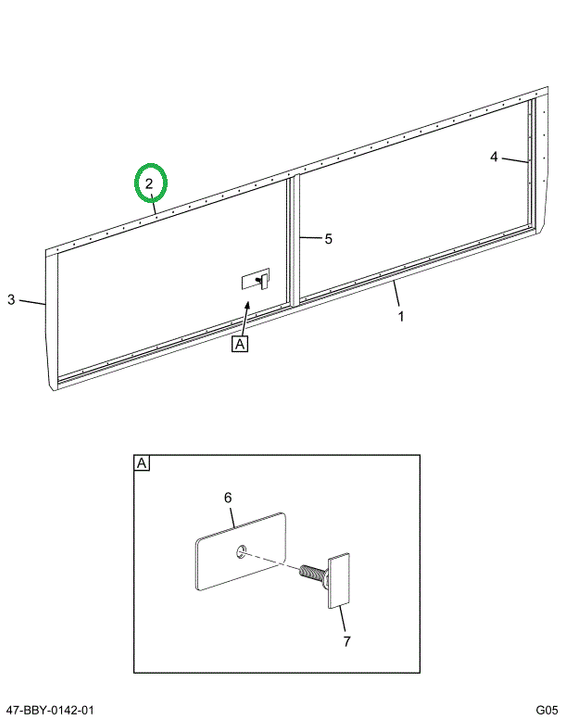 2
4
5
3
1
A
A
6
7
47-BBY-0142-01
G05