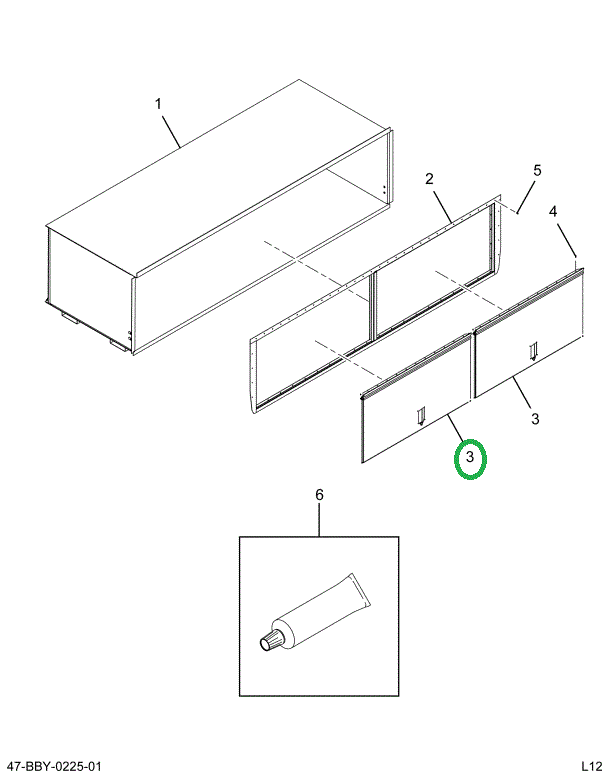 1

2

5

4

3

3

6

47-BBY-0225-01

L12