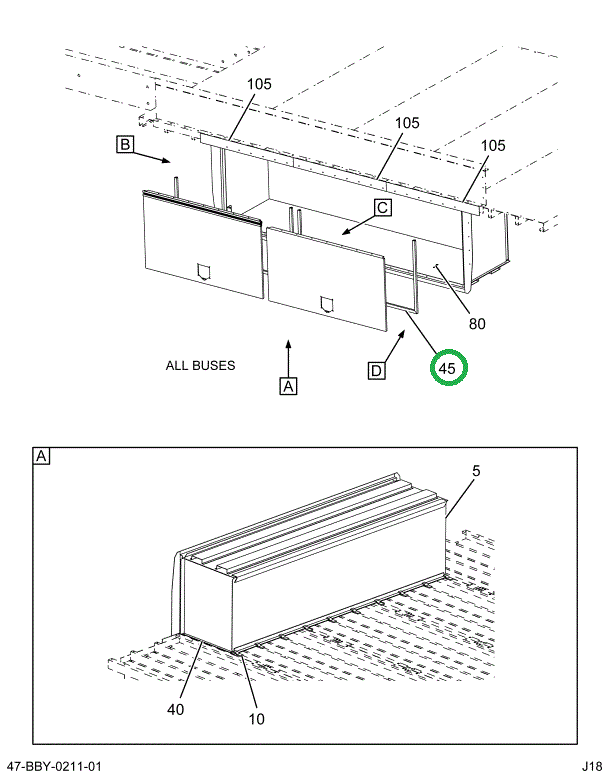 105
105
105
B
C
80
ALL BUSES
A
D
45

A
5
40
10

47-BBY-0211-01
J18