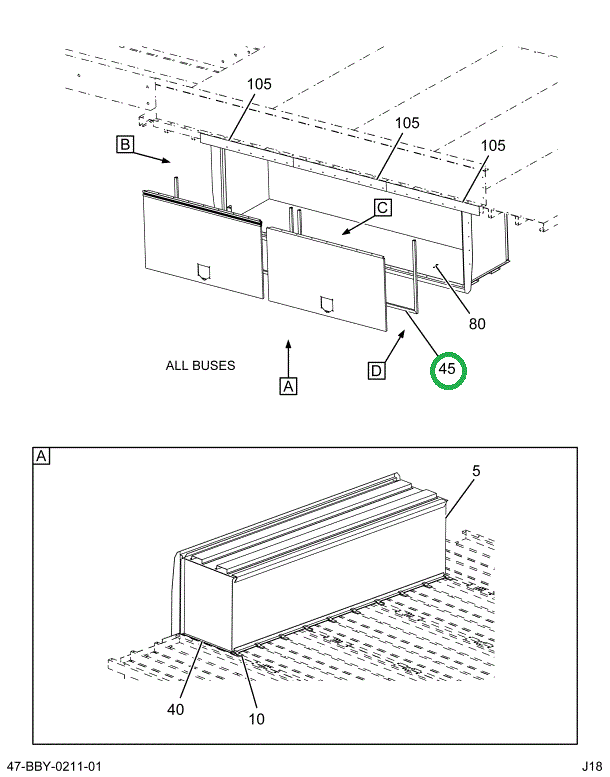 105

105

105

B

C

80

ALL BUSES

A

D

45

A

5

40

10

47-BBY-0211-01

J18