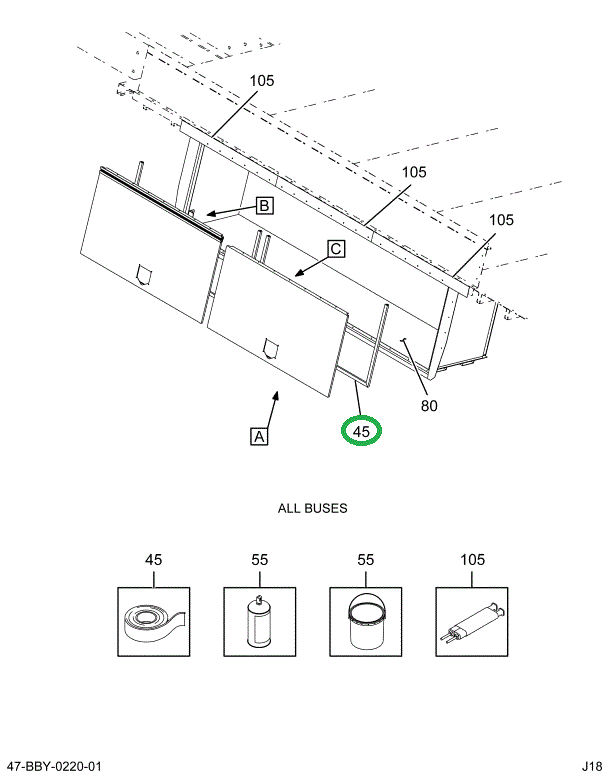 105
105
105
B
C
80
A
45

ALL BUSES

45
55
55
105

47-BBY-0220-01
J18