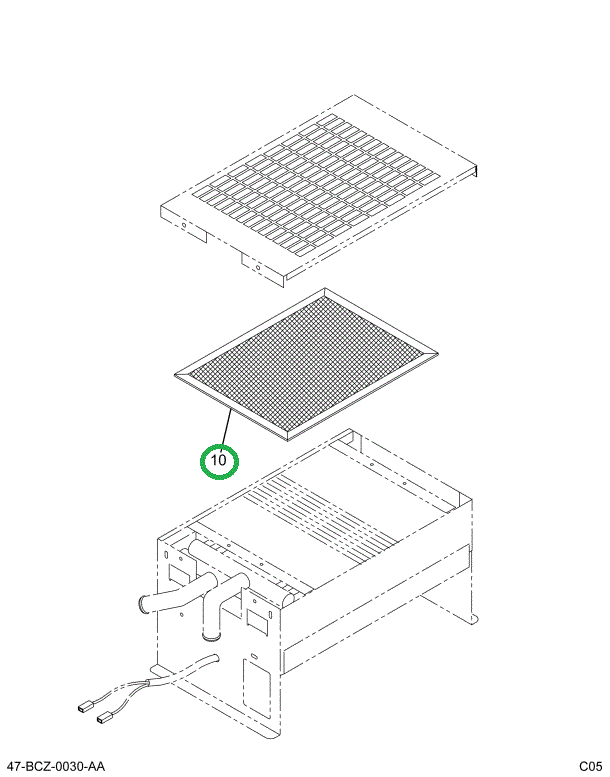 10

47-BCZ-0030-AA

C05