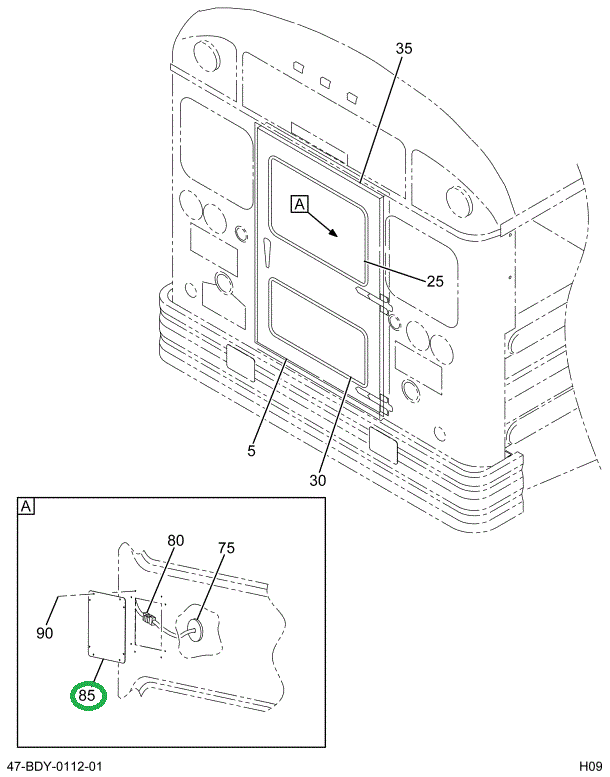 35

A

25

5

30

A

80

75

90

85

47-BDY-0112-01

H09