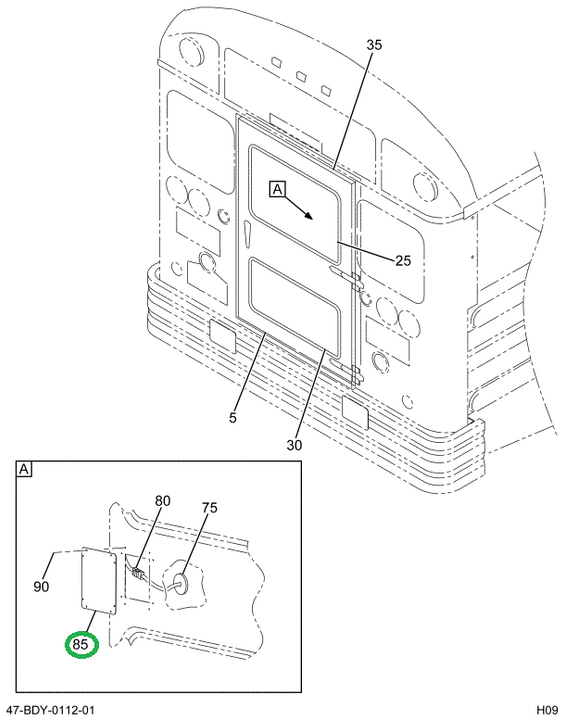 35
A
25
5
30
A
80
75
90
85
47-BDY-0112-01
H09