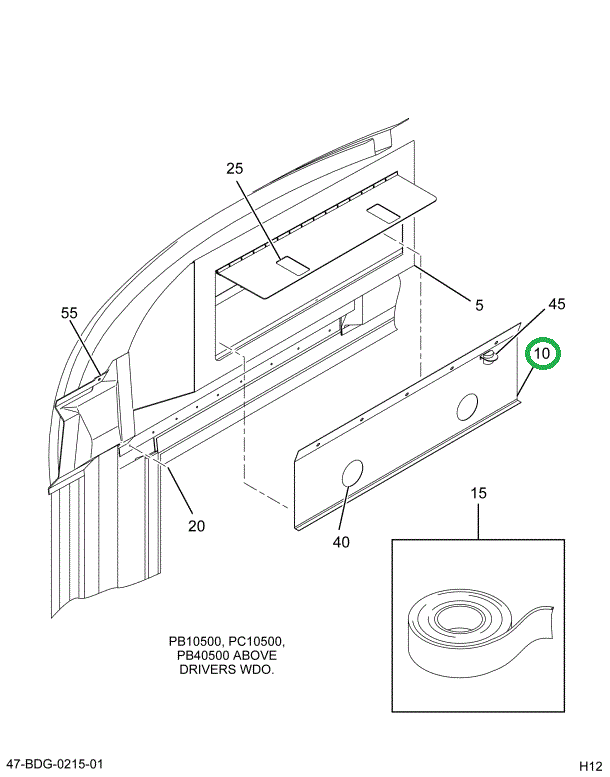 25

55

5

45

10

20

40

15

PB10500, PC10500, PB40500 ABOVE DRIVERS WDO.

47-BDG-0215-01

H12