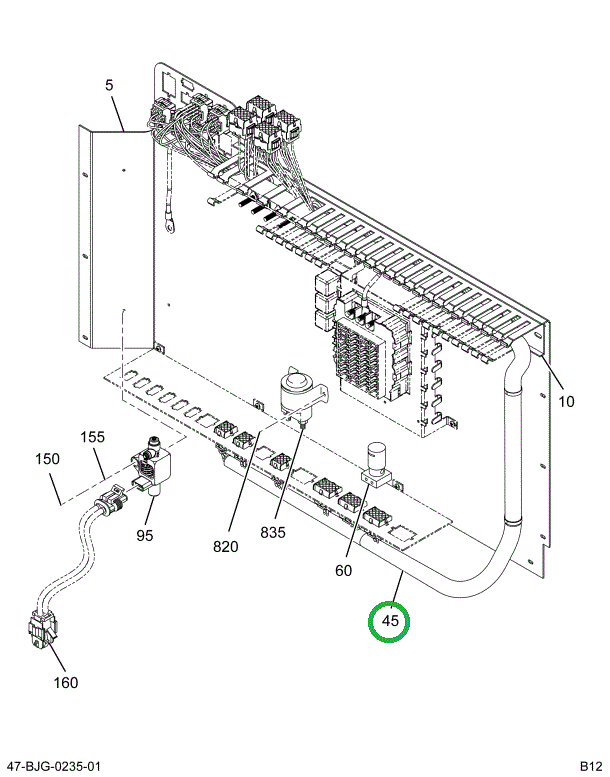 5
10
155
150
95
820
835
60
45
160
47-BJG-0235-01
B12