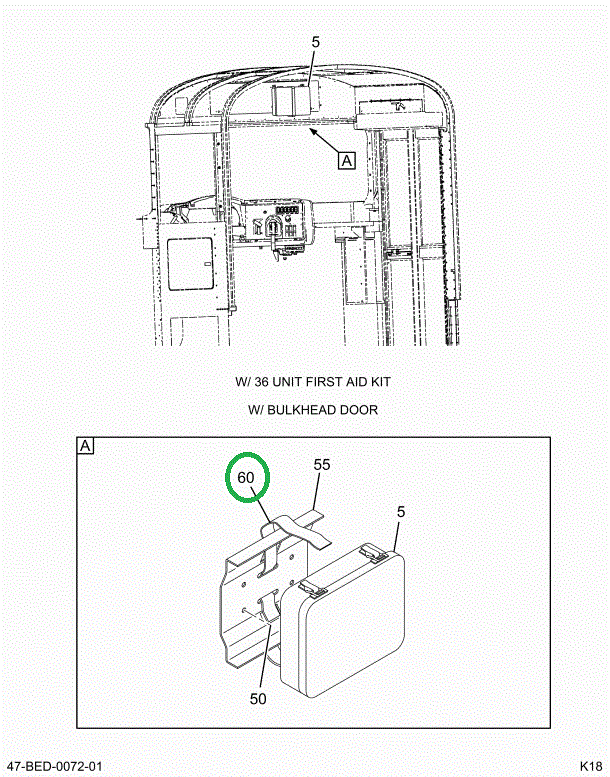 5

A

W/ 36 UNIT FIRST AID KIT

W/ BULKHEAD DOOR

A

60

55

5

50

47-BED-0072-01

K18