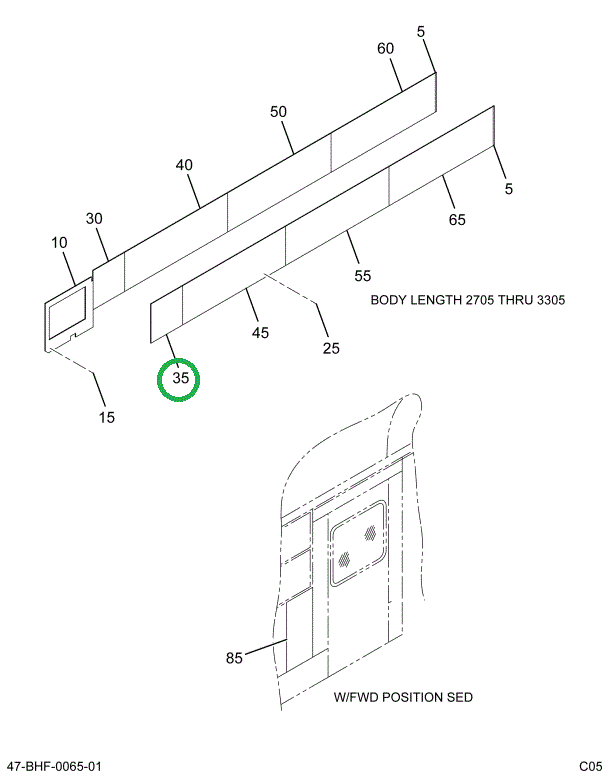 5
60
50
40
30
10
5
65
55
BODY LENGTH 2705 THRU 3305
45
25
35
15
85
W/FWD POSITION SED
47-BHF-0065-01
C05