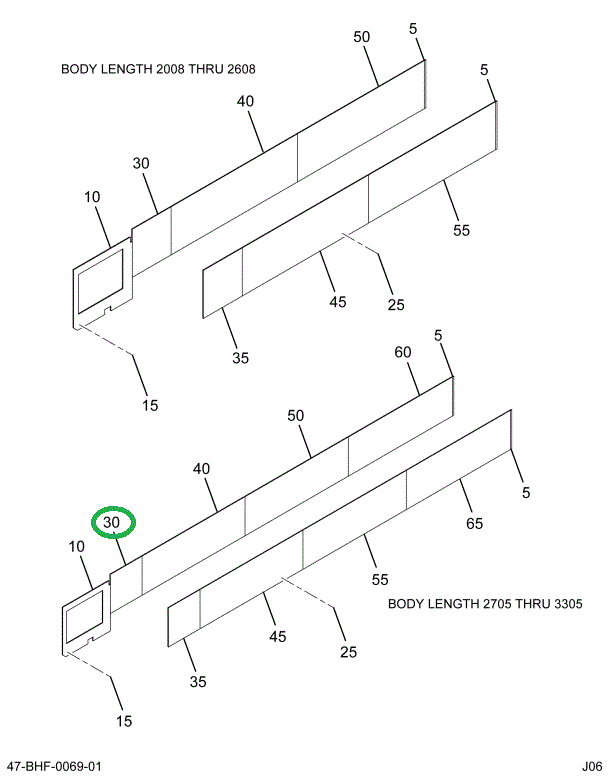 BODY LENGTH 2008 THRU 2608

50
5
5
40
30
10
55
45
25
35
15

5
60
50
40
30
10
5
65
55
BODY LENGTH 2705 THRU 3305
45
25
35
15

47-BHF-0069-01
J06