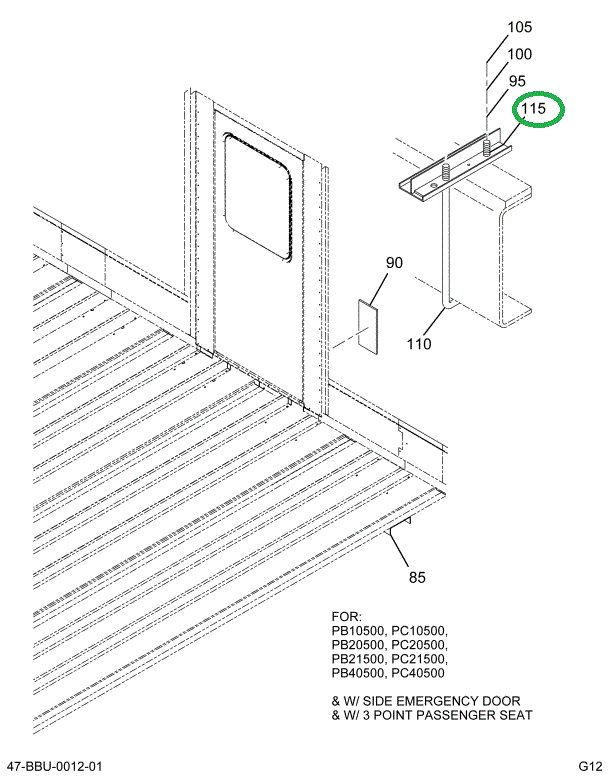 105
100
95
115
90
110
85

FOR:
PB10500, PC10500,
PB20500, PC20500,
PB21500, PC21500,
PB40500, PC40500

& W/ SIDE EMERGENCY DOOR
& W/ 3 POINT PASSENGER SEAT

47-BBU-0012-01
G12