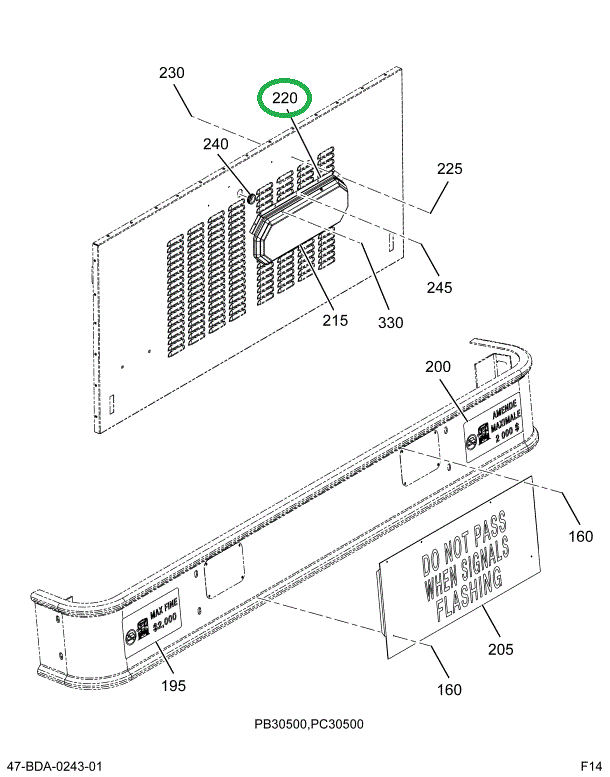 230
220
240
225
245
215
330
200
AMENDE MAXIMALE 2 000 $
160
DO NOT PASS WHEN SIGNALS FLASHING
MAX FINE $2,000
205
195
160
PB30500,PC30500
47-BDA-0243-01
F14