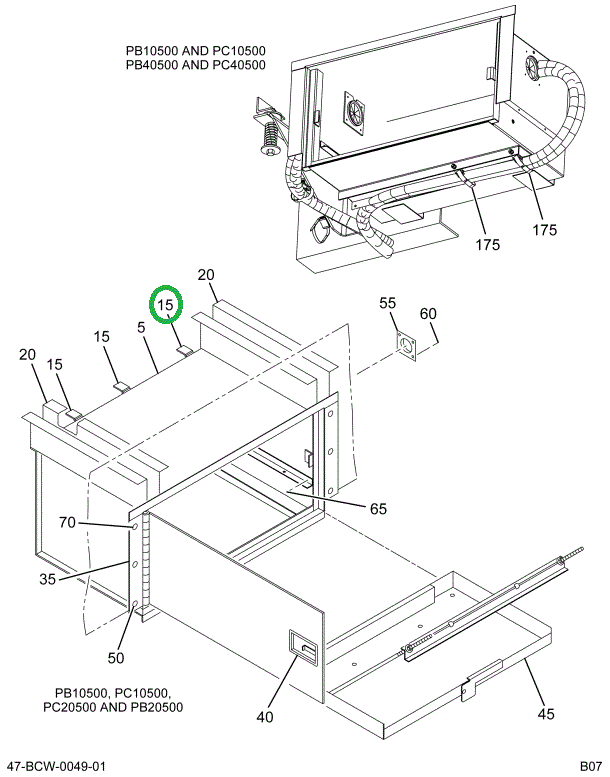 PB10500 AND PC10500
PB40500 AND PC40500

175
175

20
15
15
5
20
15
55
60
65
70
35
50
40
45

PB10500, PC10500,
PC20500 AND PB20500

47-BCW-0049-01
B07