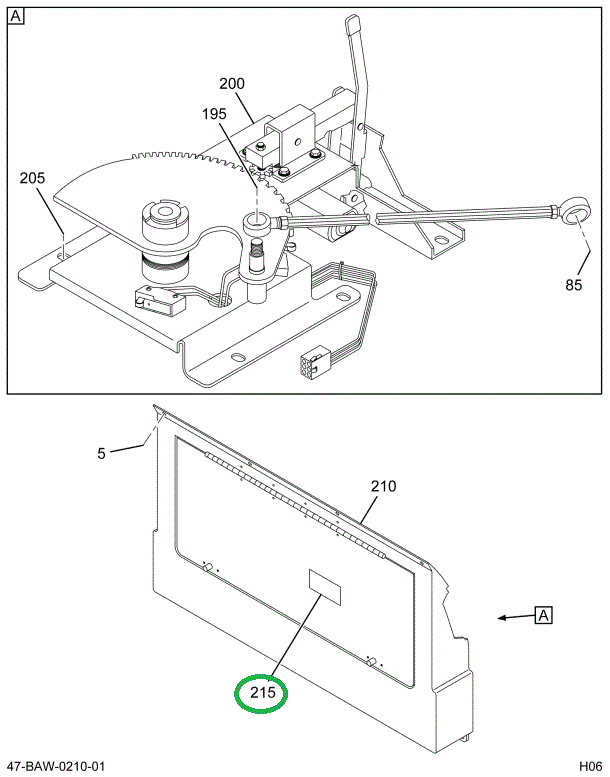 A

200

195

205

85

5

210

A

215

47-BAW-0210-01

H06