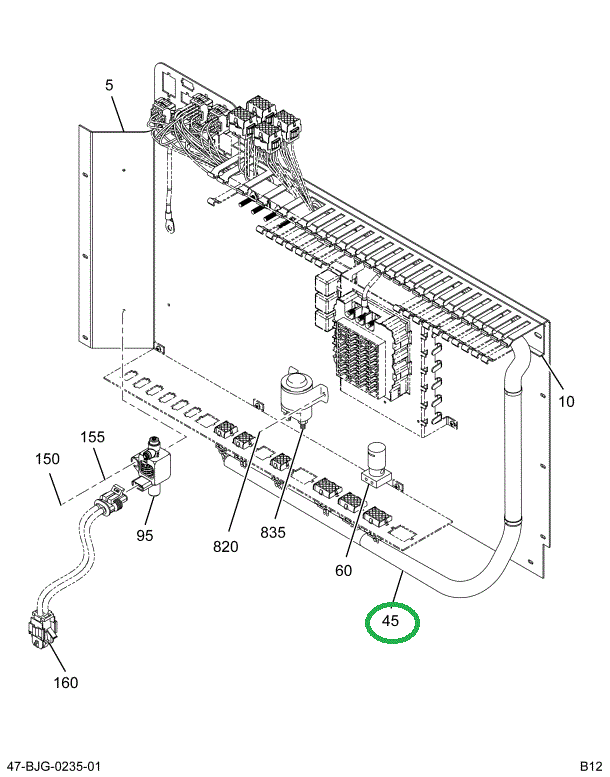 5

10

155

150

95

820

835

60

45

160

47-BJG-0235-01

B12