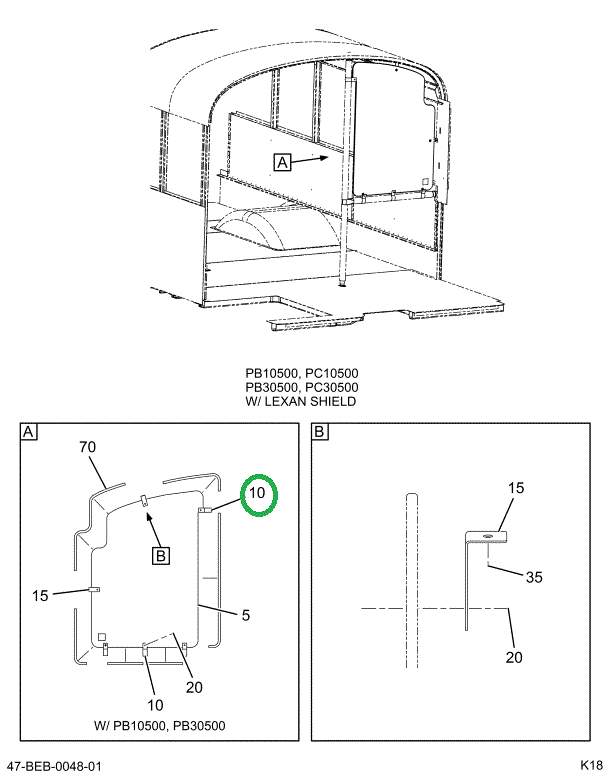 A

PB10500, PC10500
PB30500, PC30500
W/ LEXAN SHIELD

A

70

10

B

15

5

20

10

W/ PB10500, PB30500

B

15

35

20

47-BEB-0048-01

K18