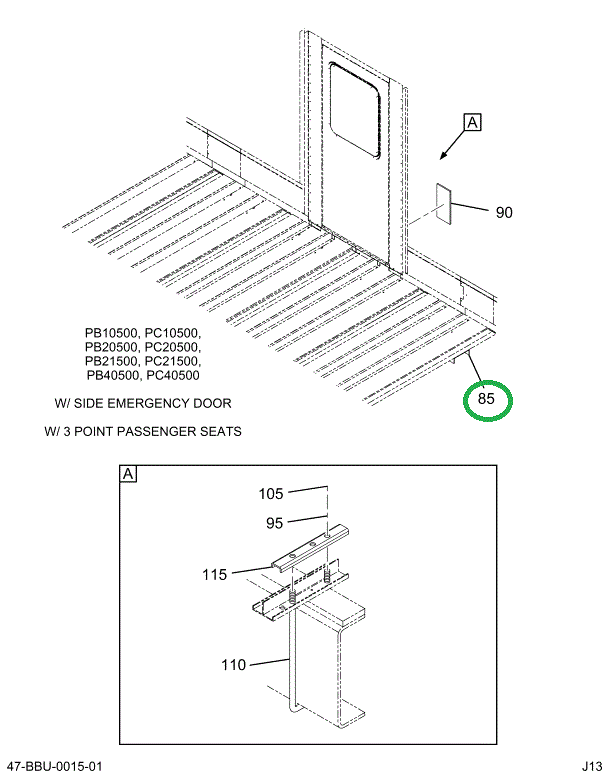 A

90

PB10500, PC10500,
PB20500, PC20500,
PB21500, PC21500,
PB40500, PC40500

W/ SIDE EMERGENCY DOOR

W/ 3 POINT PASSENGER SEATS

85

A

105

95

115

110

47-BBU-0015-01

J13