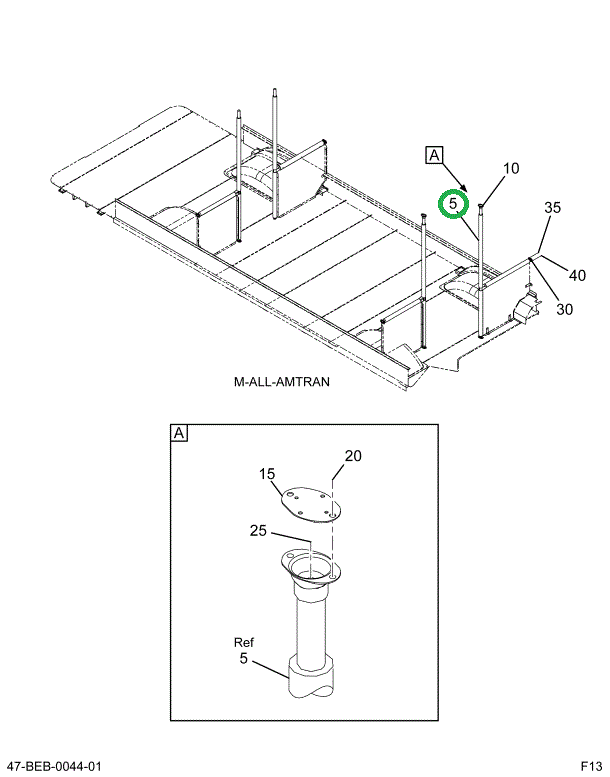 A
10
5
35
40
30
M-ALL-AMTRAN

A
20
15
25
Ref
5

47-BEB-0044-01
F13