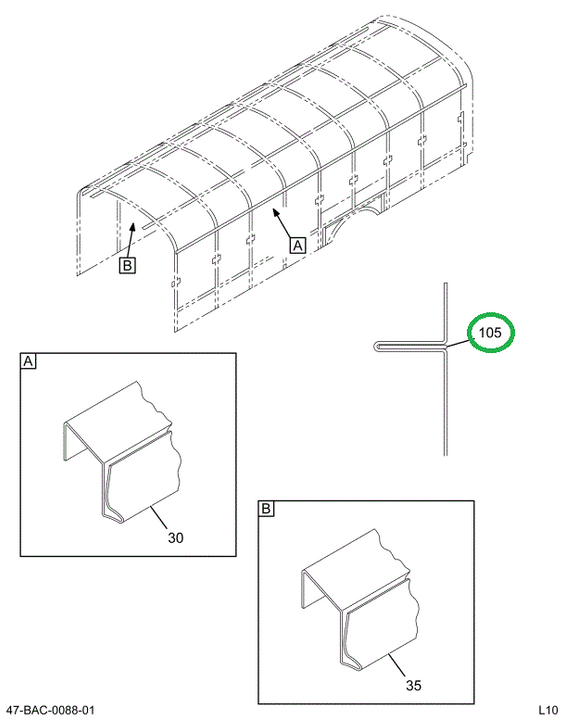 B
A
105
A
30
B
35
47-BAC-0088-01
L10