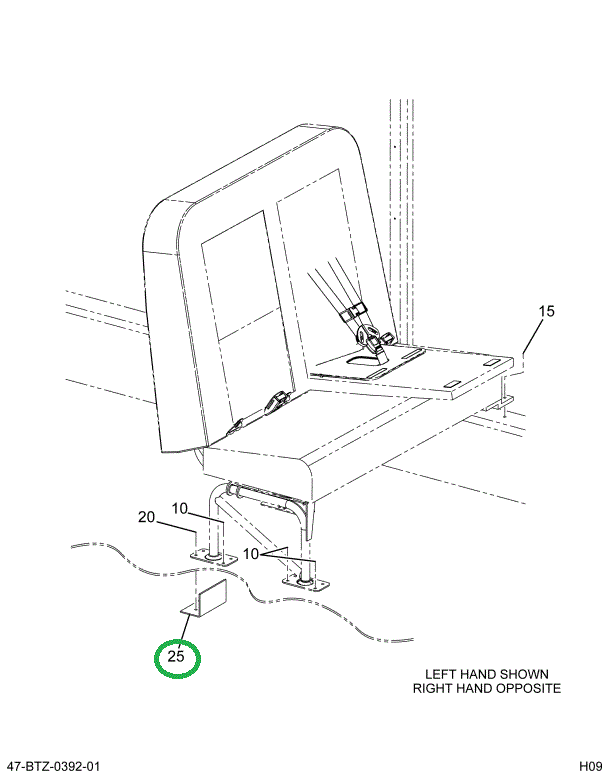 15

20

10

10

25

LEFT HAND SHOWN
RIGHT HAND OPPOSITE

47-BTZ-0392-01

H09