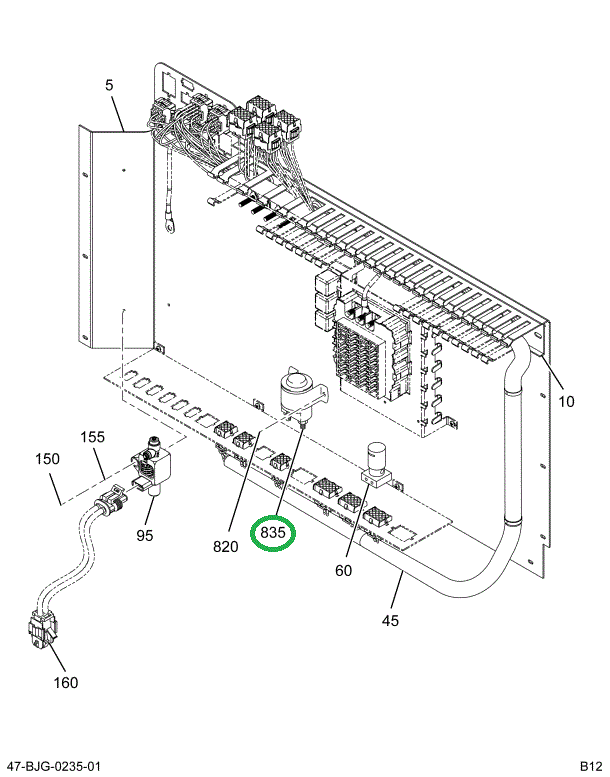 5

10

155

150

95

820

835

60

45

160

47-BJG-0235-01

B12