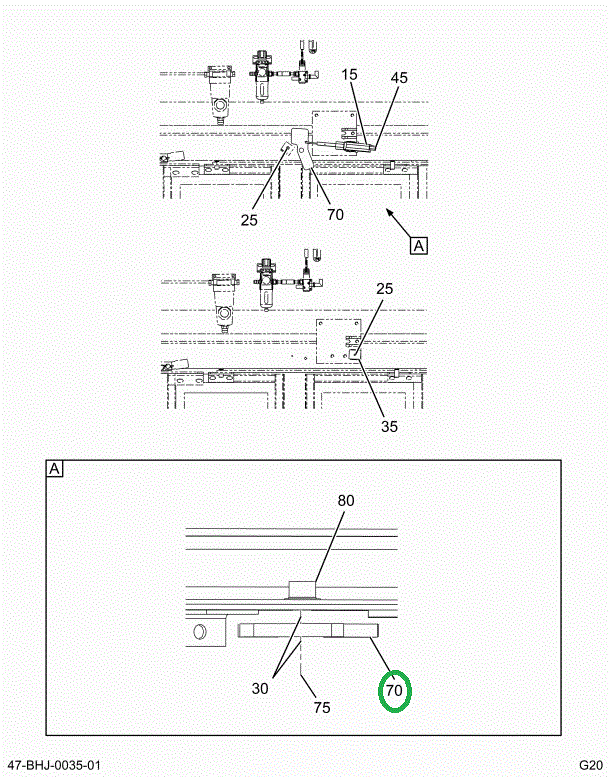 15
45
25
70
A
25
35
A
80
30
75
70
47-BHJ-0035-01
G20