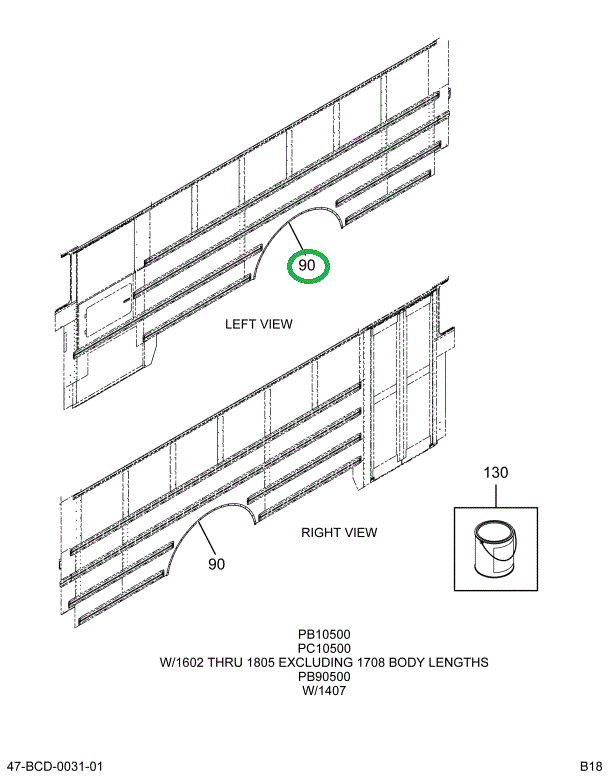 90

LEFT VIEW

130

RIGHT VIEW

90

PB10500
PC10500
W/1602 THRU 1805 EXCLUDING 1708 BODY LENGTHS
PB90500
W/1407

47-BCD-0031-01

B18