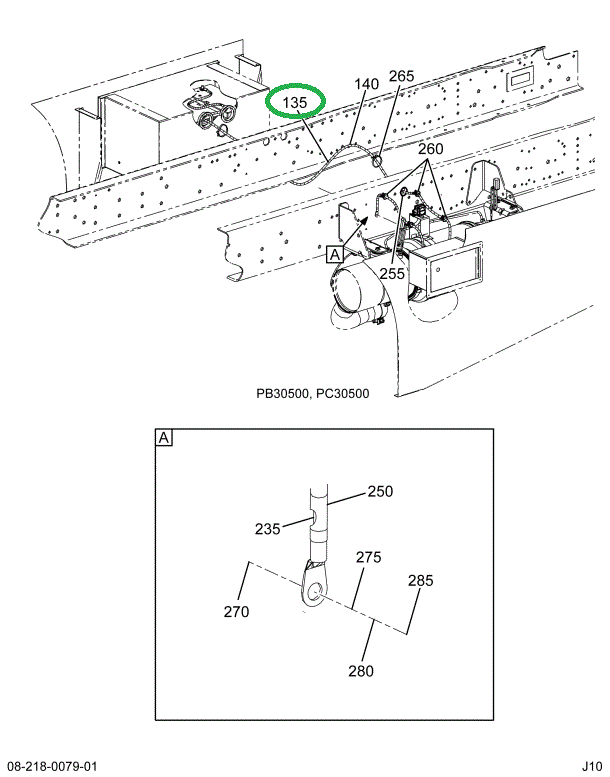 135
140
265
260
A
255
PB30500, PC30500

A
250
235
275
285
270
280

08-218-0079-01
J10