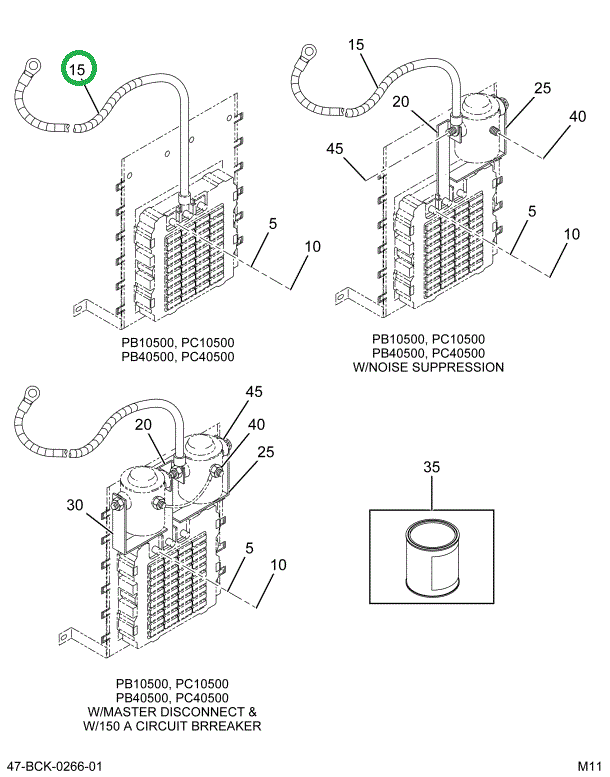 15

5

10

PB10500, PC10500
PB40500, PC40500

15

20

25

40

45

5

10

PB10500, PC10500
PB40500, PC40500
W/NOISE SUPPRESSION

45

20

40

25

30

5

10

PB10500, PC10500
PB40500, PC40500
W/MASTER DISCONNECT &
W/150 A CIRCUIT BRREAKER

35

47-BCK-0266-01

M11