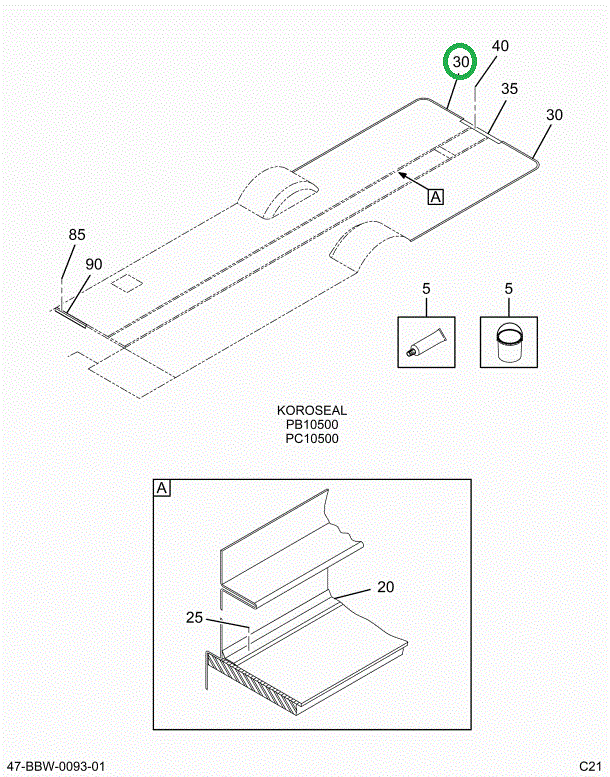 30
40
35
30
A
85
90
5
5
KOROSEAL
PB10500
PC10500
A
20
25
47-BBW-0093-01
C21