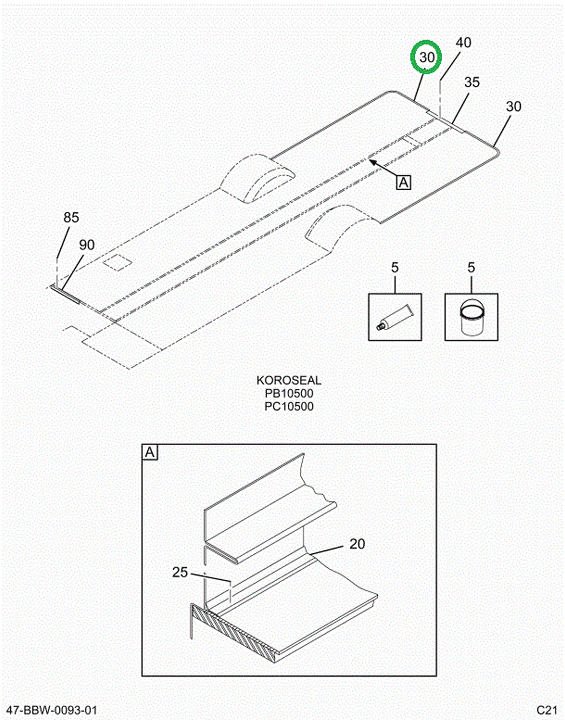 30
40
35
30
A
85
90
5
5
KOROSEAL
PB10500
PC10500
A
20
25
47-BBW-0093-01
C21