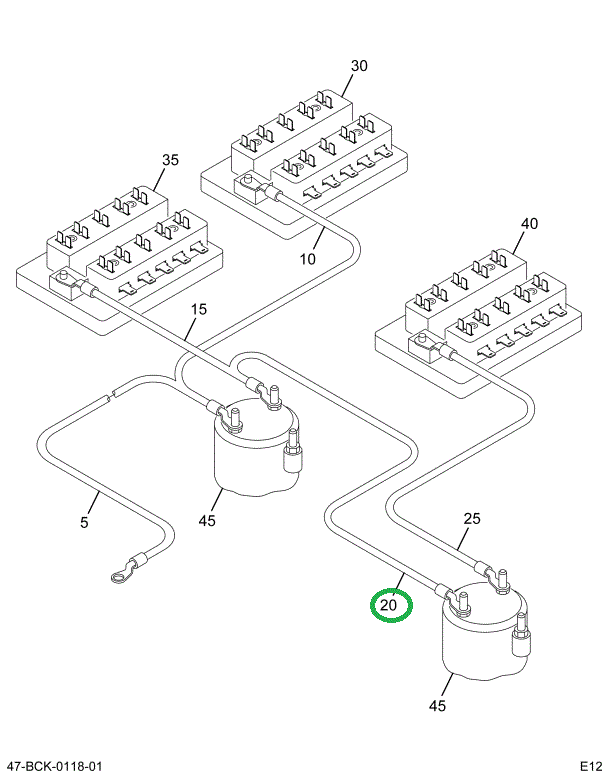 30
35
10
40
15
5
45
25
20
45
47-BCK-0118-01
E12