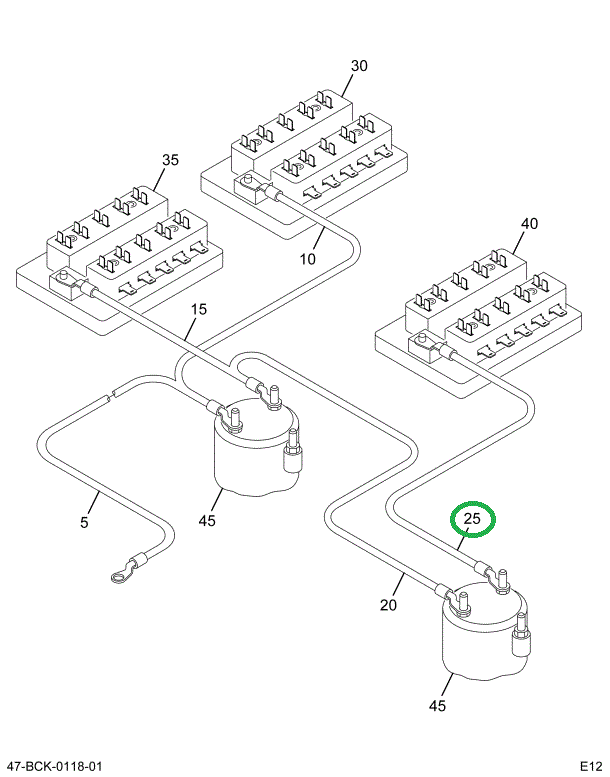 30
35
10
40
15
5
45
25
20
45
47-BCK-0118-01
E12