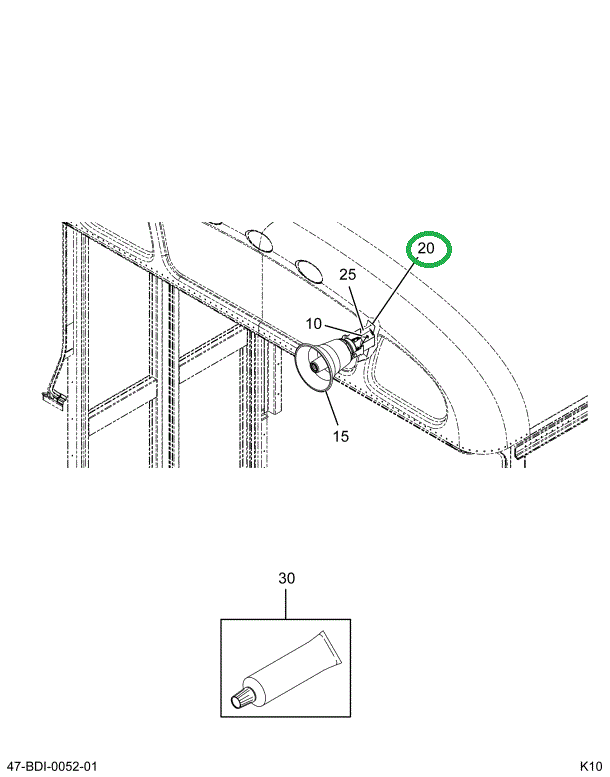 20
25
10
15
30
47-BDI-0052-01
K10