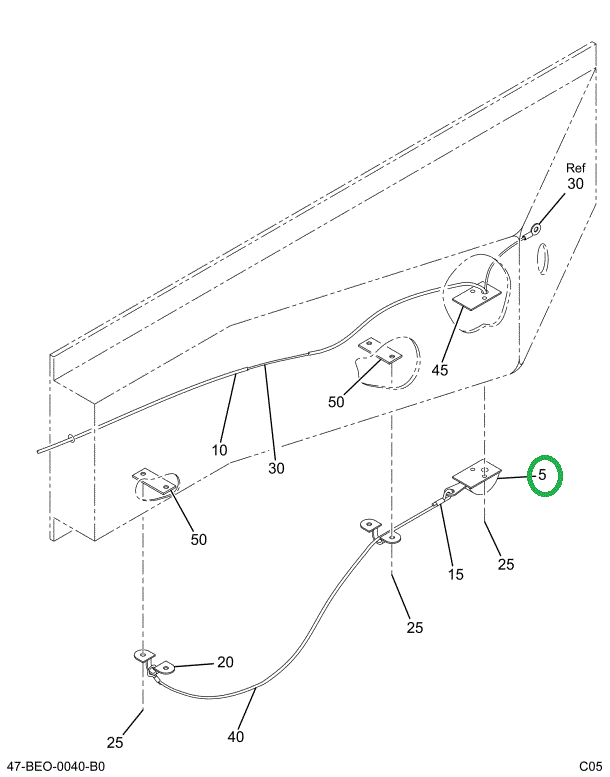 Ref
30

45

50

10

30

5

50

15

25

25

20

25

40

47-BEO-0040-B0

C05