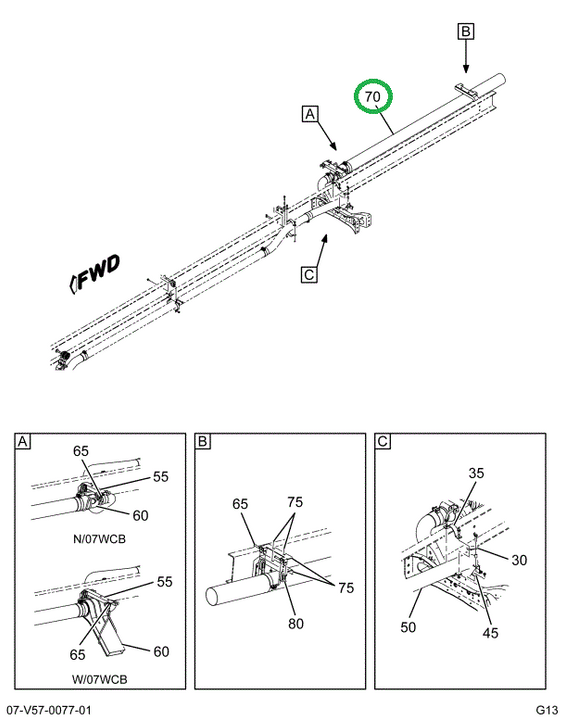 B
70
A
FWD
C

A
65
55
60
N/07WCB
55
65
60
W/07WCB

B
65
75
75
80

C
35
30
50
45

07-V57-0077-01
G13