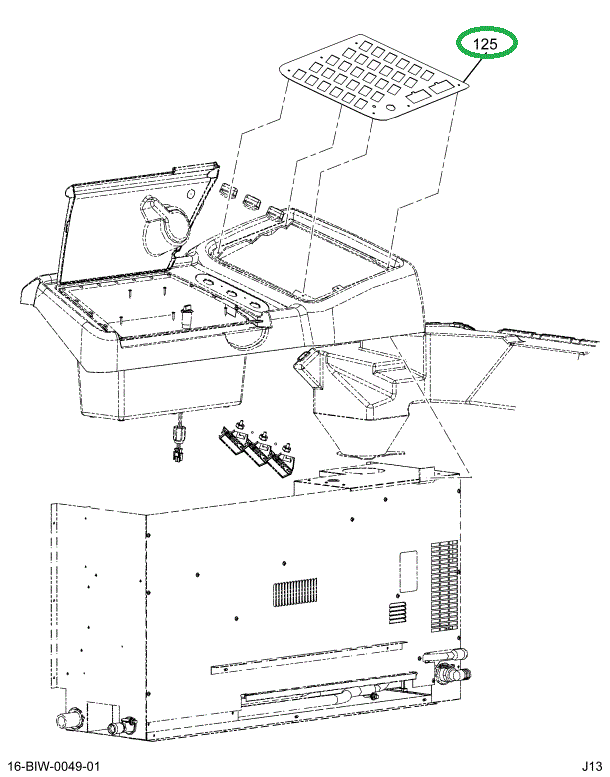 125

16-BIW-0049-01

J13